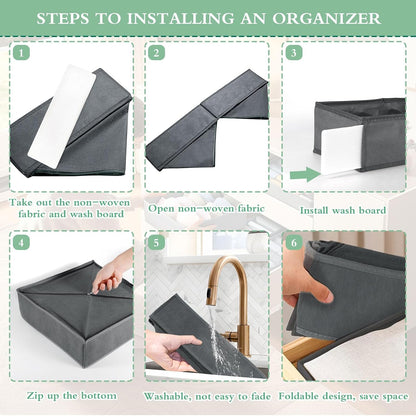 STEPS TO INSTALLING AN ORGANIZER

1

Take out the non-woven fabric and wash board

2

Open non-woven fabric

3

Install wash board

4

Zip up the bottom

5

Washable, not easy to fade

6

Foldable design, save space