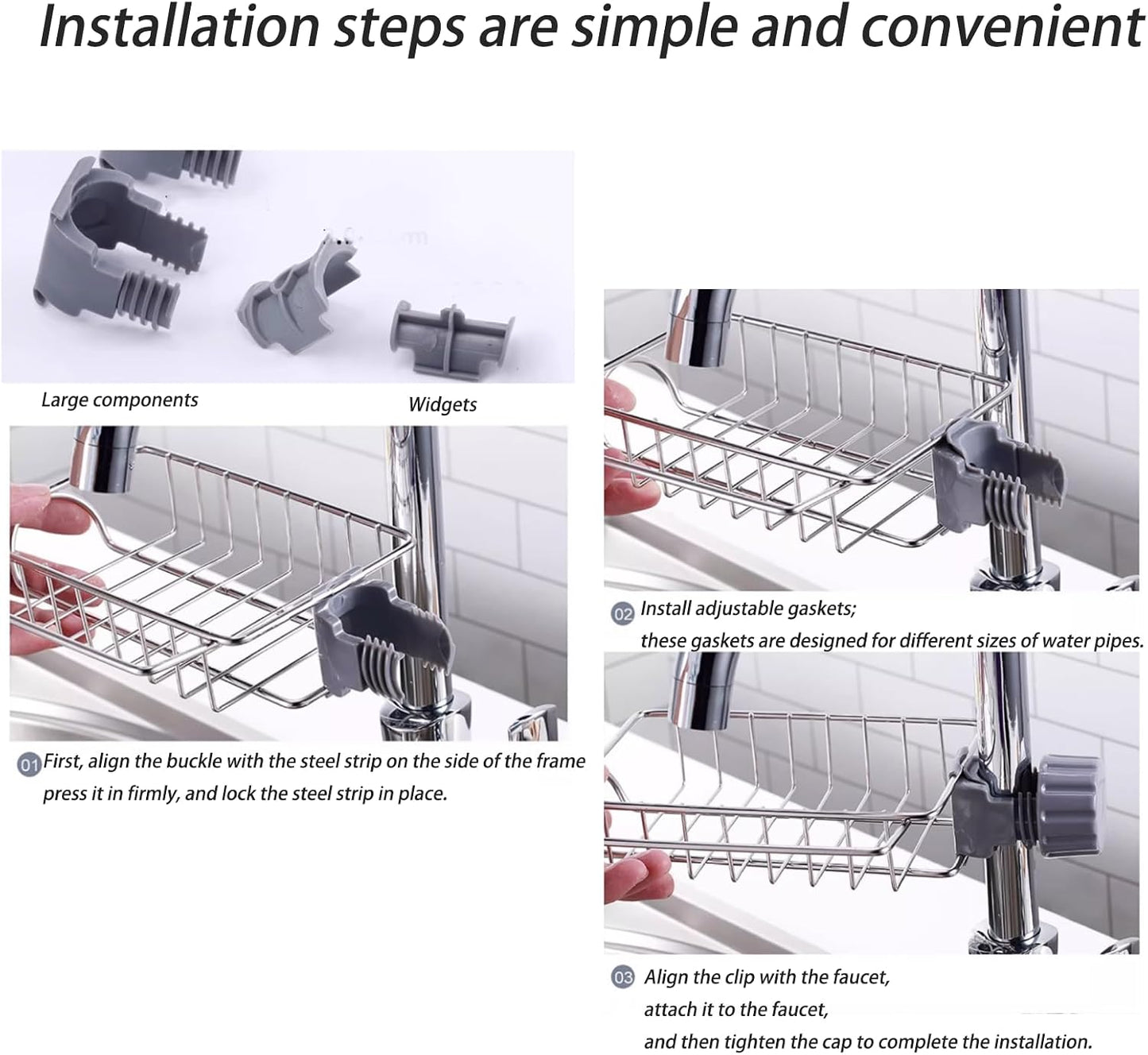 Installation steps are simple and convenient

Large components

Widgets

01 First, align the buckle with the steel strip on the side of the frame press it in firmly, and lock the steel strip in place.

02 Install adjustable gaskets;
these gaskets are designed for different sizes of water pipes.

03 Align the clip with the faucet,
attach it to the faucet,
and then tighten the cap to complete the installation.