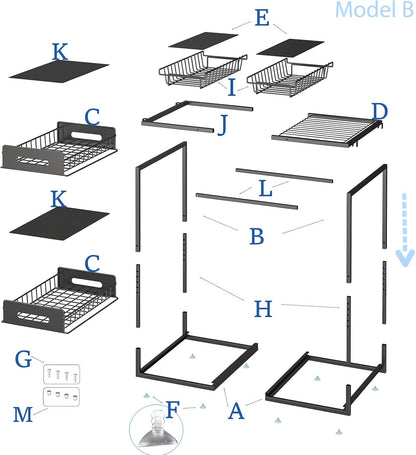 Model B

E

K

I

C

J

D

L

K

B

C

H

G

M

F

A